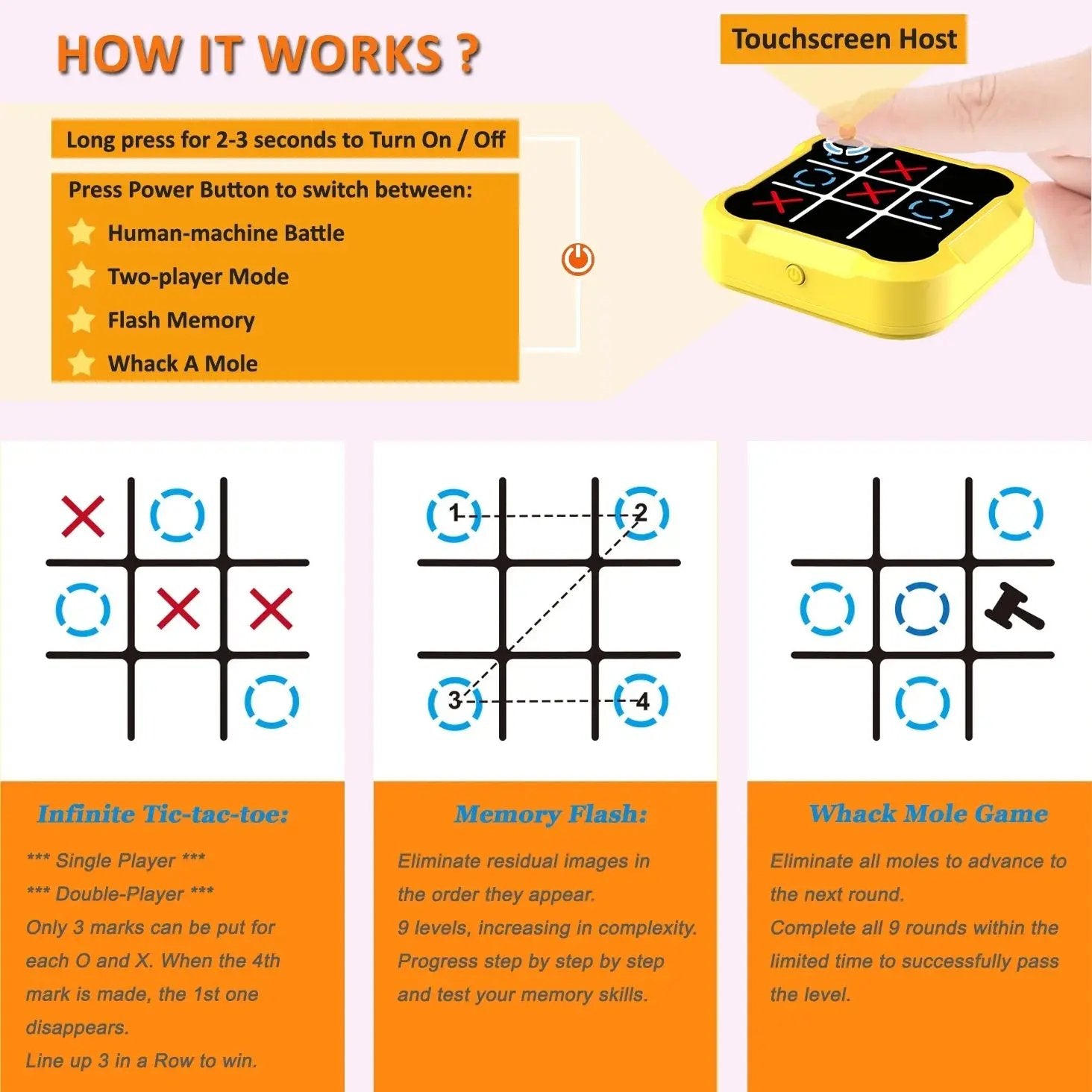 HOW IT WORKS ?

Touchscreen Host

Long press for 2-3 seconds to Turn On / Off

Press Power Button to switch between:
Human-machine Battle
Two-player Mode
Flash Memory
Whack A Mole

1 2 3 4

Infinite Tic-tac-toe:

*** Single Player ***
*** Double-Player ***
Only 3 marks can be put for each O and X. When the 4th mark is made, the 1st one disappears.
Line up 3 in a Row to win.

Memory Flash:

Eliminate residual images in the order they appear.
9 levels, increasing in complexity.
Progress step by step by step and test your memory skills.

Whack Mole Game

Eliminate all moles to advance to the next round.
Complete all 9 rounds within the limited time to successfully pass the level.