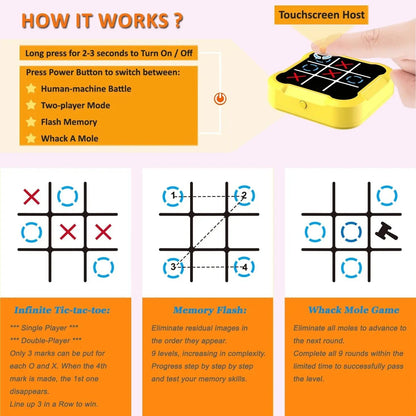 HOW IT WORKS ?

Touchscreen Host

Long press for 2-3 seconds to Turn On / Off

Press Power Button to switch between:
Human-machine Battle
Two-player Mode
Flash Memory
Whack A Mole

1
2
3
4

Infinite Tic-tac-toe:
*** Single Player ***
*** Double-Player ***
Only 3 marks can be put for each O and X. When the 4th mark is made, the 1st one disappears.
Line up 3 in a Row to win.

Memory Flash:
Eliminate residual images in the order they appear.
9 levels, increasing in complexity.
Progress step by step by step and test your memory skills.

Whack Mole Game
Eliminate all moles to advance to the next round.
Complete all 9 rounds within the limited time to successfully pass the level.