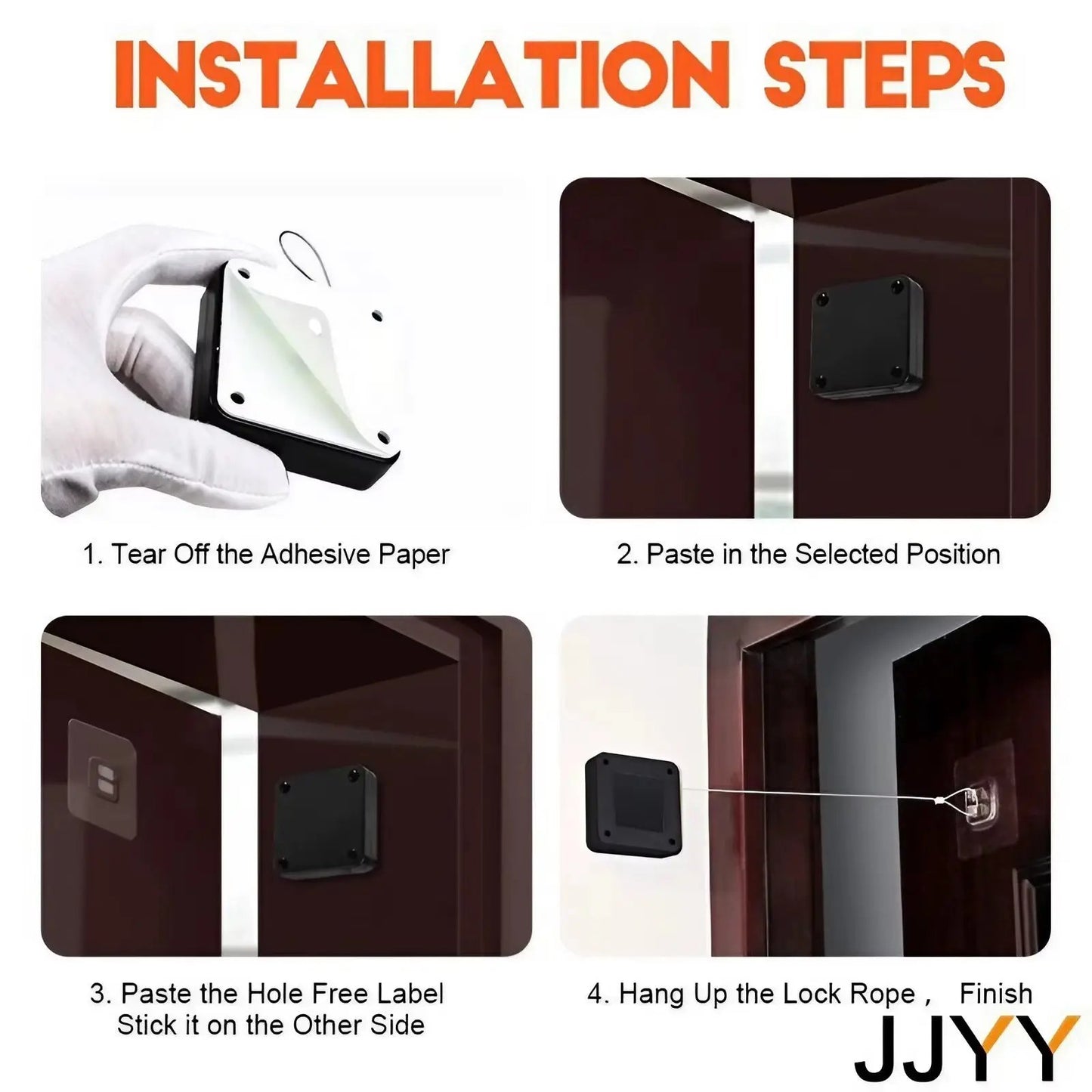 INSTALLATION STEPS

1. Tear Off the Adhesive Paper

2. Paste in the Selected Position

3. Paste the Hole Free Label Stick it on the Other Side

4. Hang Up the Lock Rope , Finish

JJYY